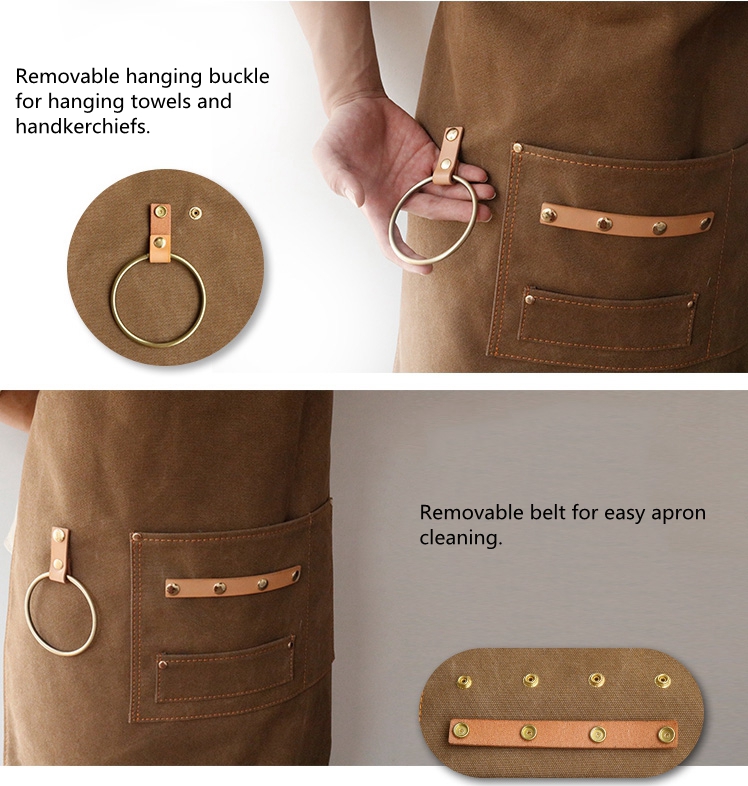 Removable hanging buckle for hanging towels and handkerchiefs.

Removable belt for easy apron cleaning.