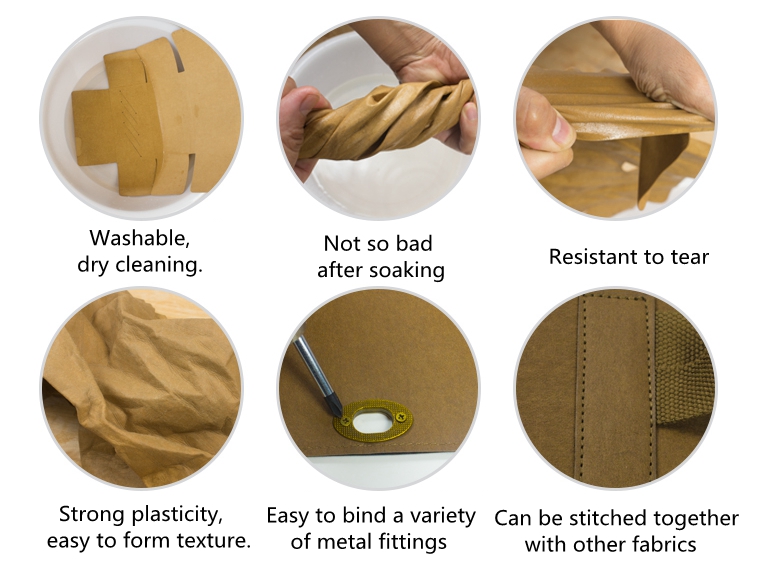 Washable, dry cleaning.

Not so bad after soaking

Resistant to tear

Strong plasticity, easy to form texture.

Easy to bind a variety of metal fittings

Can be stitched together with other fabrics